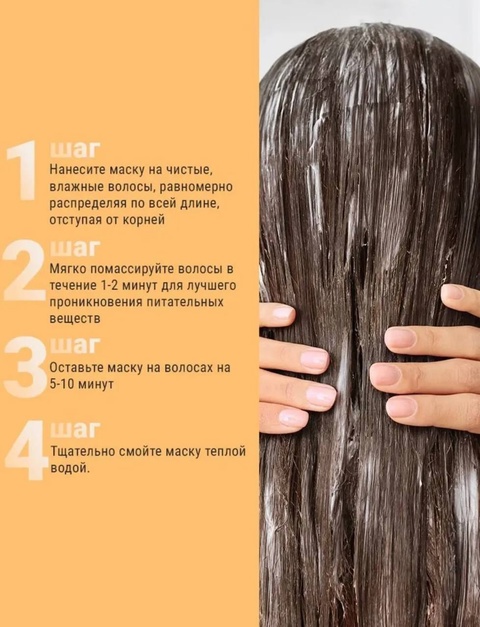 1 шаг
Нанесите маску на чистые, влажные волосы, равномерно распределяя по всей длине, отступая от корней

2 шаг
Мягко помассируйте волосы в течение 1-2 минут для лучшего проникновения питательных веществ

3 шаг
Оставьте маску на волосах на 5-10 минут

4 шаг
Тщательно смойте маску теплой водой.