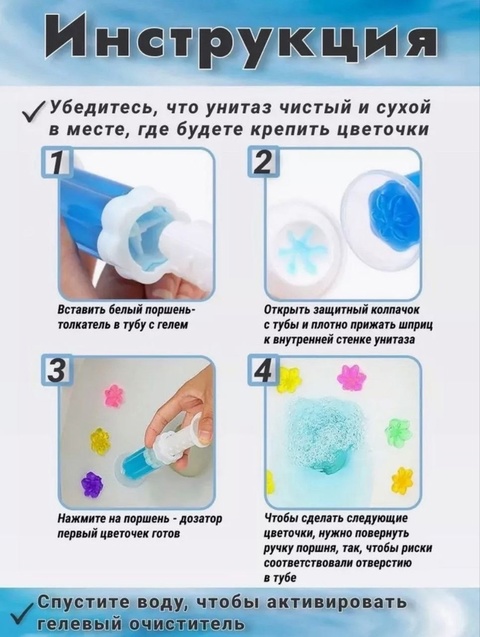 Инструкция

✓ Убедитесь, что унитаз чистый и сухой в месте, где будете крепить цветочки

1

Вставить белый поршень-толкатель в тубу с гелем

2

Открыть защитный колпачок с тубы и плотно прижать шприц к внутренней стенке унитаза

3

Нажмите на поршень - дозатор первый цветочек готов

4

Чтобы сделать следующие цветочки, нужно повернуть ручку поршня, так, чтобы риски соответствовали отверстию в тубе

✓ Спустите воду, чтобы активировать гелевый очиститель