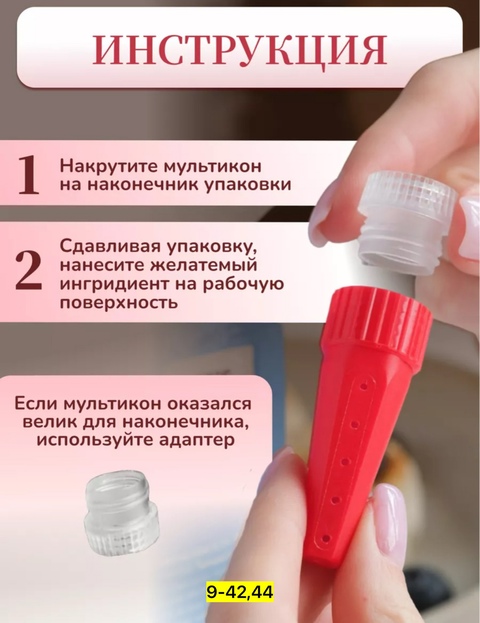 ИНСТРУКЦИЯ

1 Накрутите мультикон на наконечник упаковки

2 Сдавливая упаковку, нанесите желатемый ингридиент на рабочую поверхность

Если мультикон оказался велик для наконечника, используйте адаптер

9-42,44