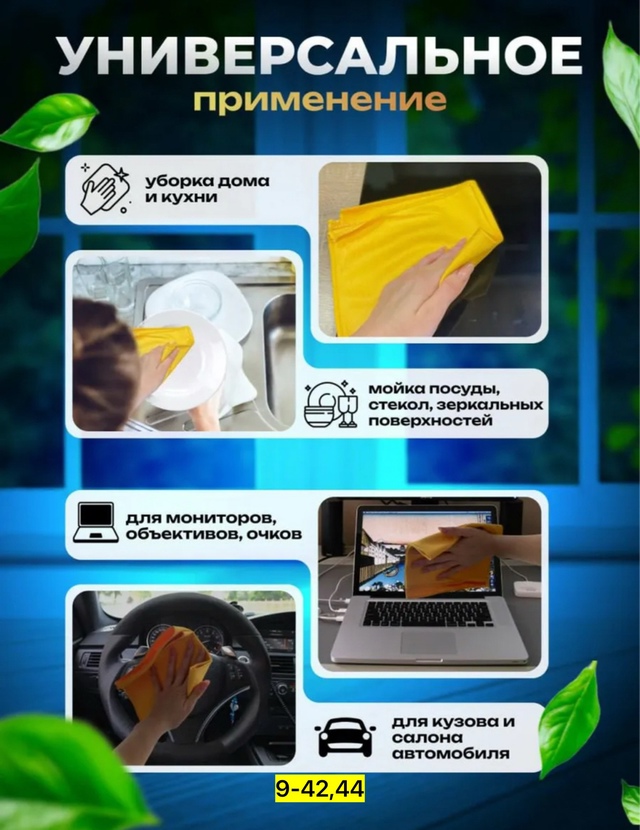 УНИВЕРСАЛЬНОЕ
применение

уборка дома и кухни

мойка посуды, стекол, зеркальных поверхностей

для мониторов, объективов, очков

для кузова и салона автомобиля

9-42,44