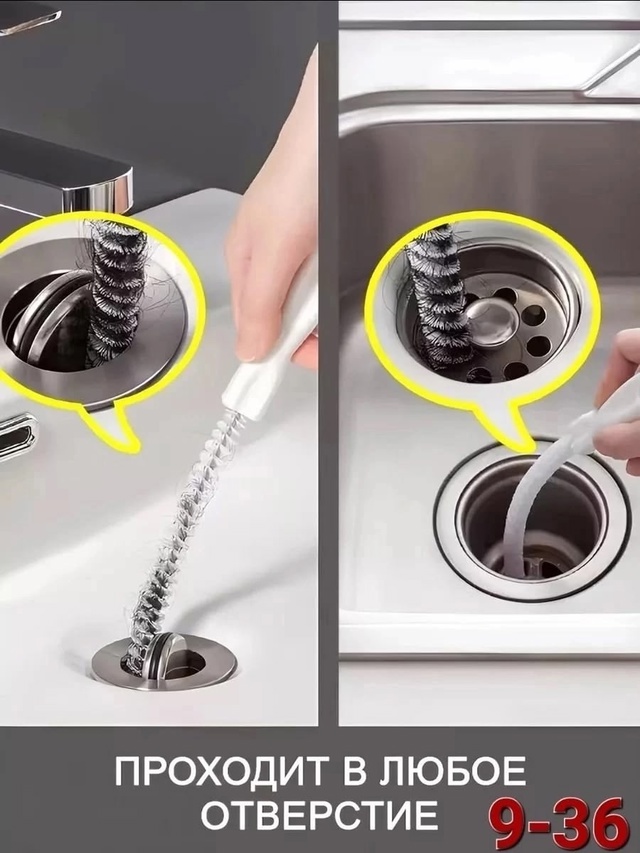 ПРОХОДИТ В ЛЮБОЕ ОТВЕРСТИЕ
9-36