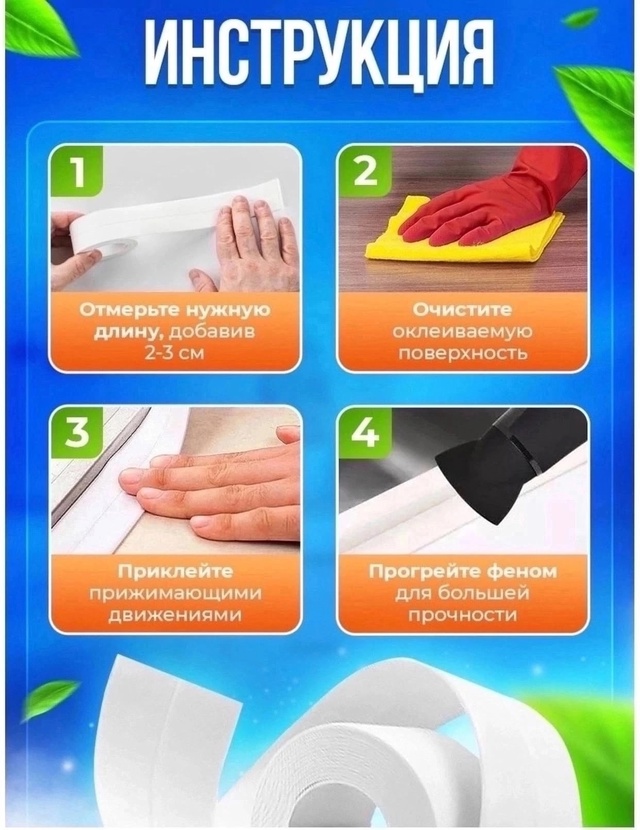 ИНСТРУКЦИЯ

1

Отмерьте нужную длину, добавив 2-3 см

2

Очистите оклеиваемую поверхность

3

Приклейте прижимающими движениями

4

Прогрейте феном для большей прочности