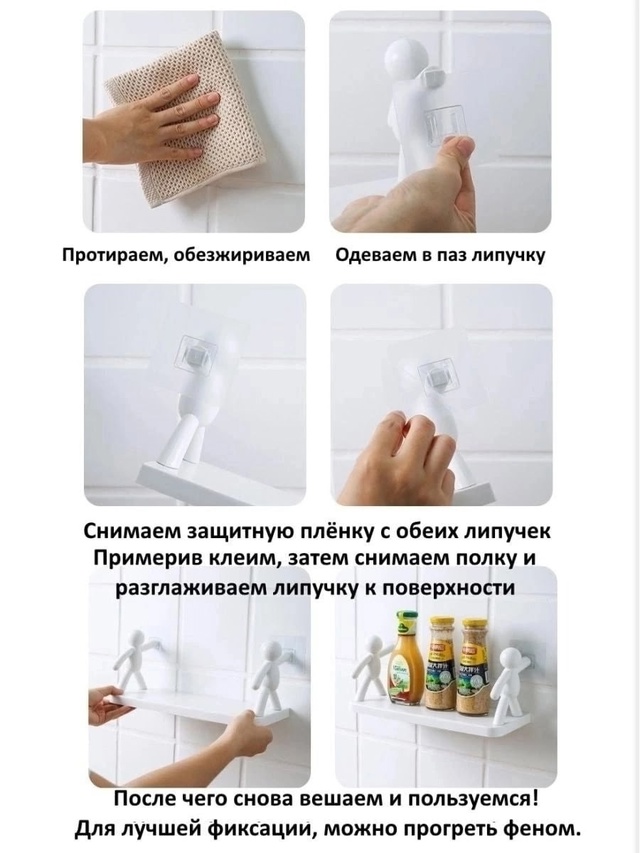 Протираем, обезжириваем

Одеваем в паз липучку

Снимаем защитную плёнку с обеих липучек
Примерив клеим, затем снимаем полку и разглаживаем липучку к поверхности

После чего снова вешаем и пользуемся!
Для лучшей фиксации, можно прогреть феном.