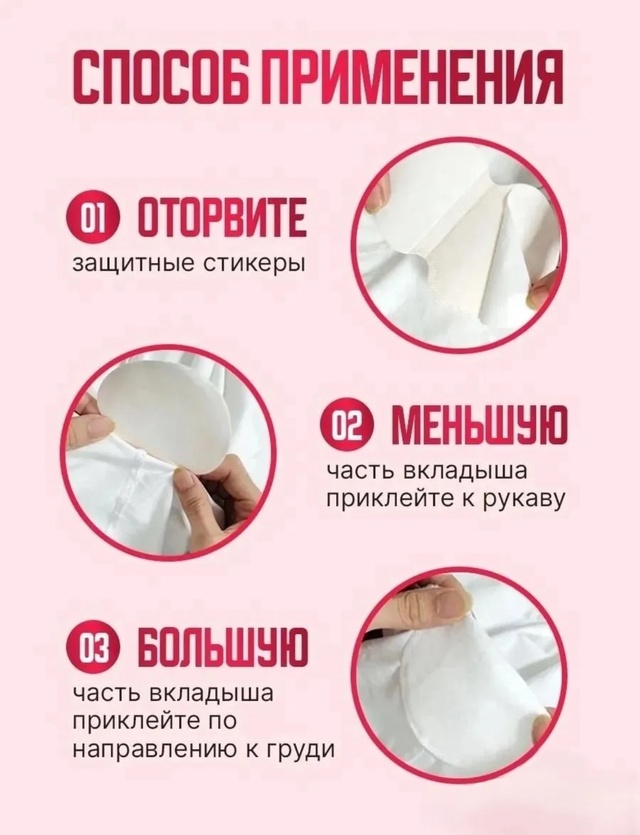 СПОСОБ ПРИМЕНЕНИЯ

01 ОТОРВИТЕ
защитные стикеры

02 МЕНЬШУЮ
часть вкладыша приклейте к рукаву

03 БОЛЬШУЮ
часть вкладыша приклейте по направлению к груди