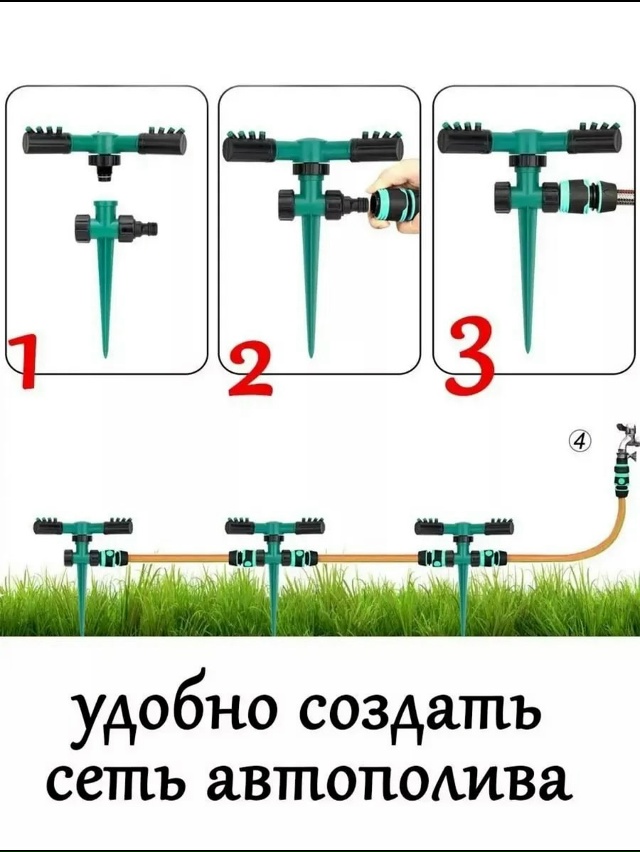 1

2

3

④

удобно создать сеть автополива