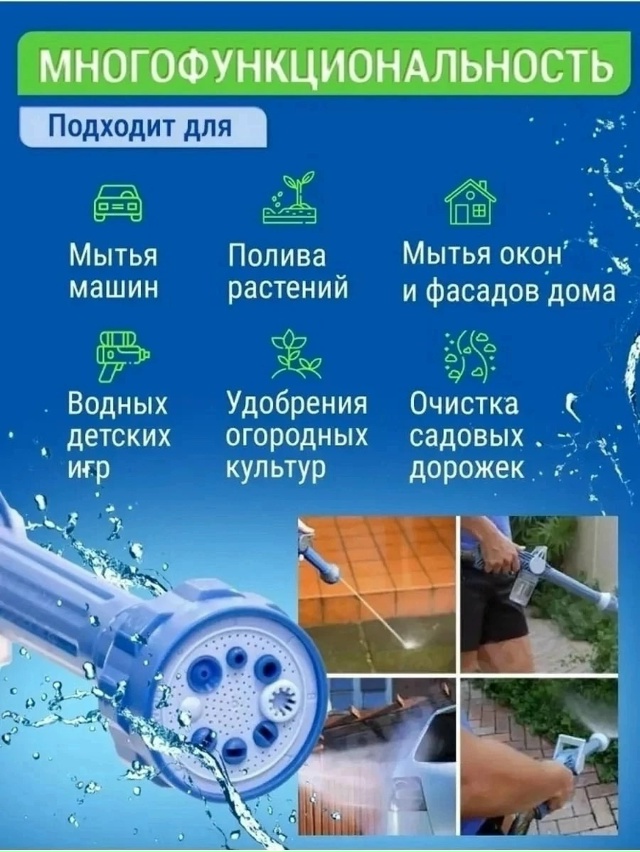 МНОГОФУНКЦИОНАЛЬНОСТЬ

Подходит для

Мытья машин

Полива растений

Мытья окон и фасадов дома

Водных детских игр

Удобрения огородных культур

Очистка садовых дорожек