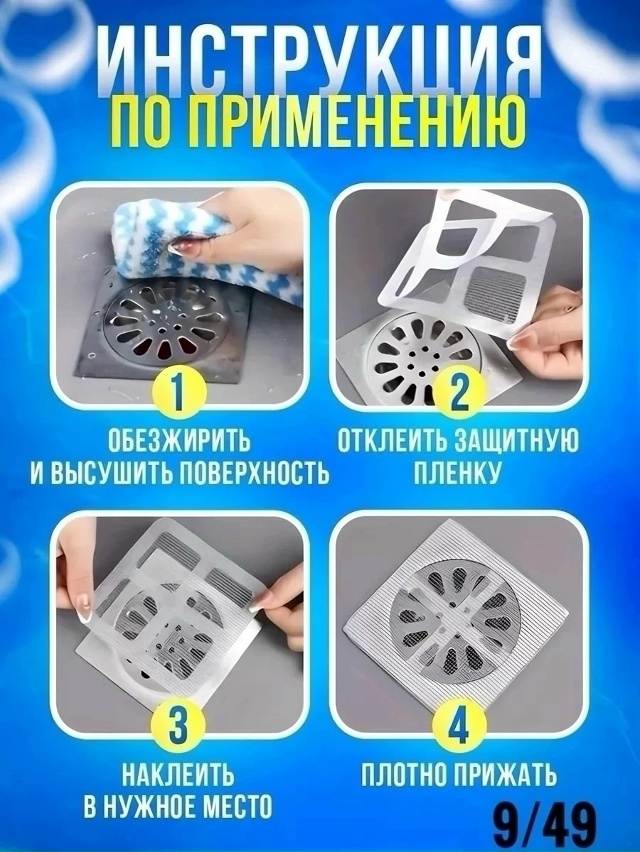 ИНСТРУКЦИЯ
ПО ПРИМЕНЕНИЮ

1
ОБЕЗЖИРИТЬ И ВЫСУШИТЬ ПОВЕРХНОСТЬ

2
ОТКЛЕИТЬ ЗАЩИТНУЮ ПЛЕНКУ

3
НАКЛЕИТЬ В НУЖНОЕ МЕСТО

4
ПЛОТНО ПРИЖАТЬ

9/49