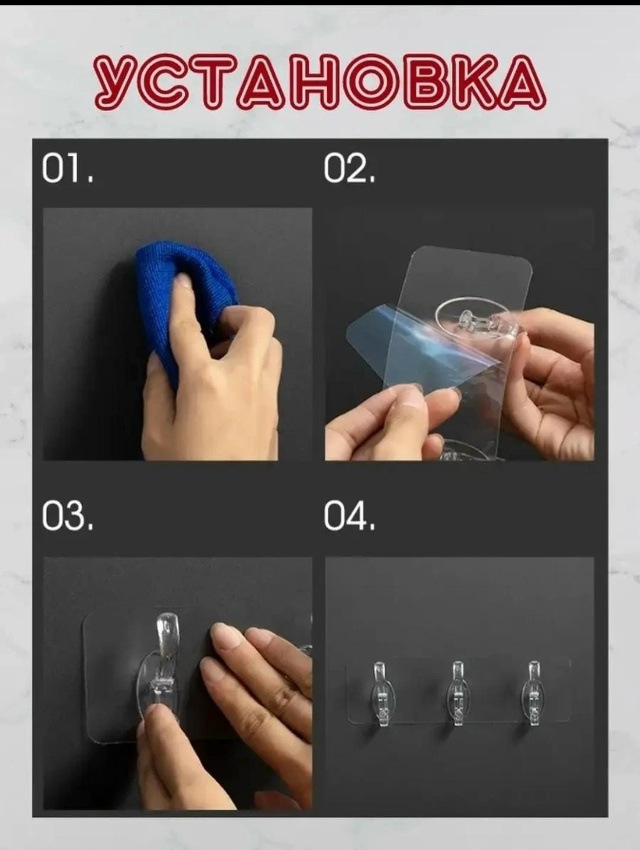 УСТАНОВКА

01.

02.

03.

04.