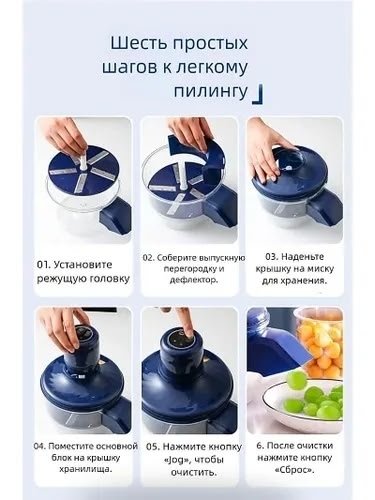 Шесть простых шагов к легкому пилингу

01. Установите режущую головку

02. Соберите выпускную перегородку и дефлектор.

03. Наденьте крышку на миску для хранения.

04. Поместите основной блок на крышку хранилища.

05. Нажмите кнопку «Jog», чтобы очистить.

6. После очистки нажмите кнопку «Сброс».