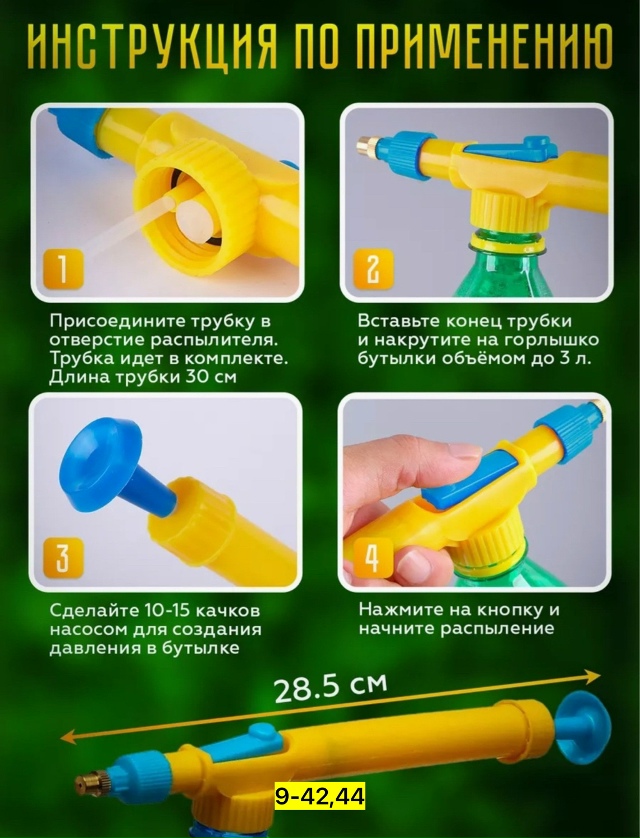 ИНСТРУКЦИЯ ПО ПРИМЕНЕНИЮ

1

Присоедините трубку в отверстие распылителя. Трубка идет в комплекте. Длина трубки 30 см

2

Вставьте конец трубки и накрутите на горлышко бутылки объёмом до 3 л.

3

Сделайте 10-15 качков насосом для создания давления в бутылке

4

Нажмите на кнопку и начните распыление

28.5 см

9-42,44