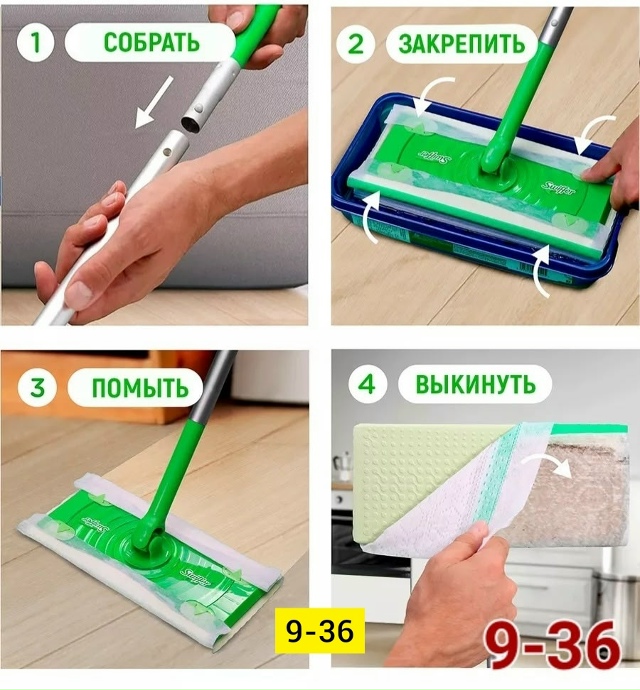 1 СОБРАТЬ

2 ЗАКРЕПИТЬ

Swiffer

Swiffer

3 ПОМЫТЬ

Swiffer

Swiffer

4 ВЫКИНУТЬ

9-36

9-36