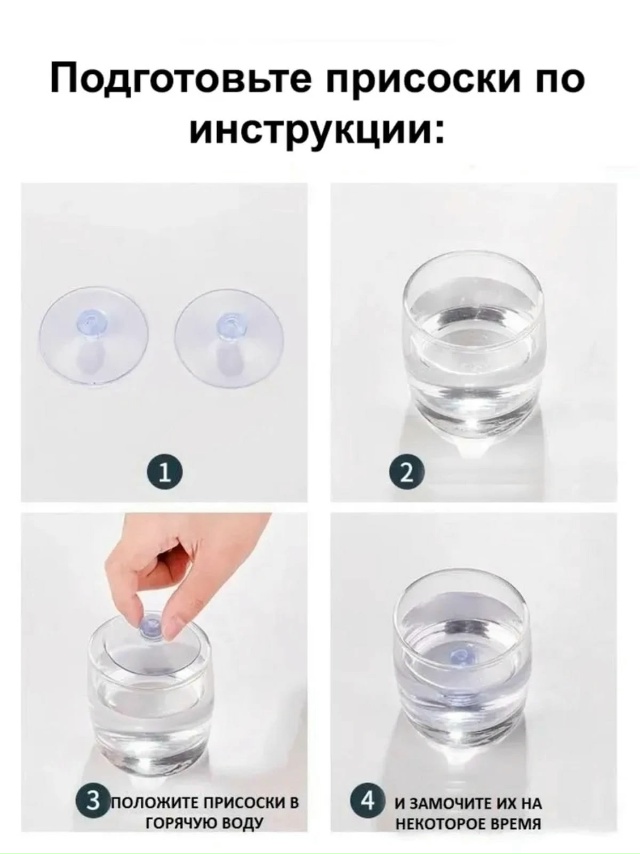 Подготовьте присоски по инструкции:

1

2

3 ПОЛОЖИТЕ ПРИСОСКИ В ГОРЯЧУЮ ВОДУ

4 И ЗАМОЧИТЕ ИХ НА НЕКОТОРОЕ ВРЕМЯ